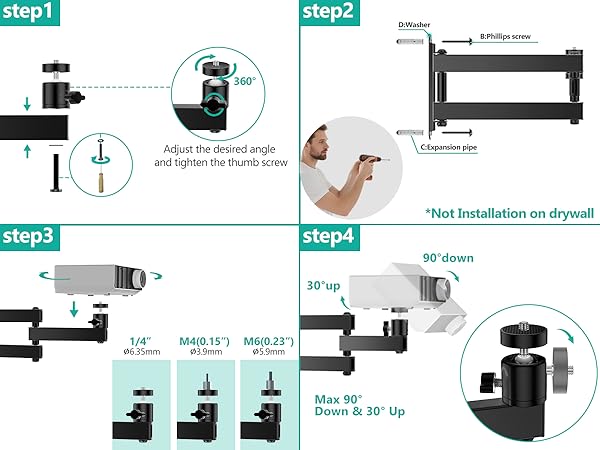 step1

360°

Adjust the desired angle and tighten the thumb screw

step2

D:Washer

B:Phillips screw

C:Expansion pipe

*Not Installation on drywall

step3

1/4"
ø6.35mm

M4(0.15")
ø3.9mm

M6(0.23")
ø5.9mm

step4

90°down

30°up

Max 90° Down & 30° Up