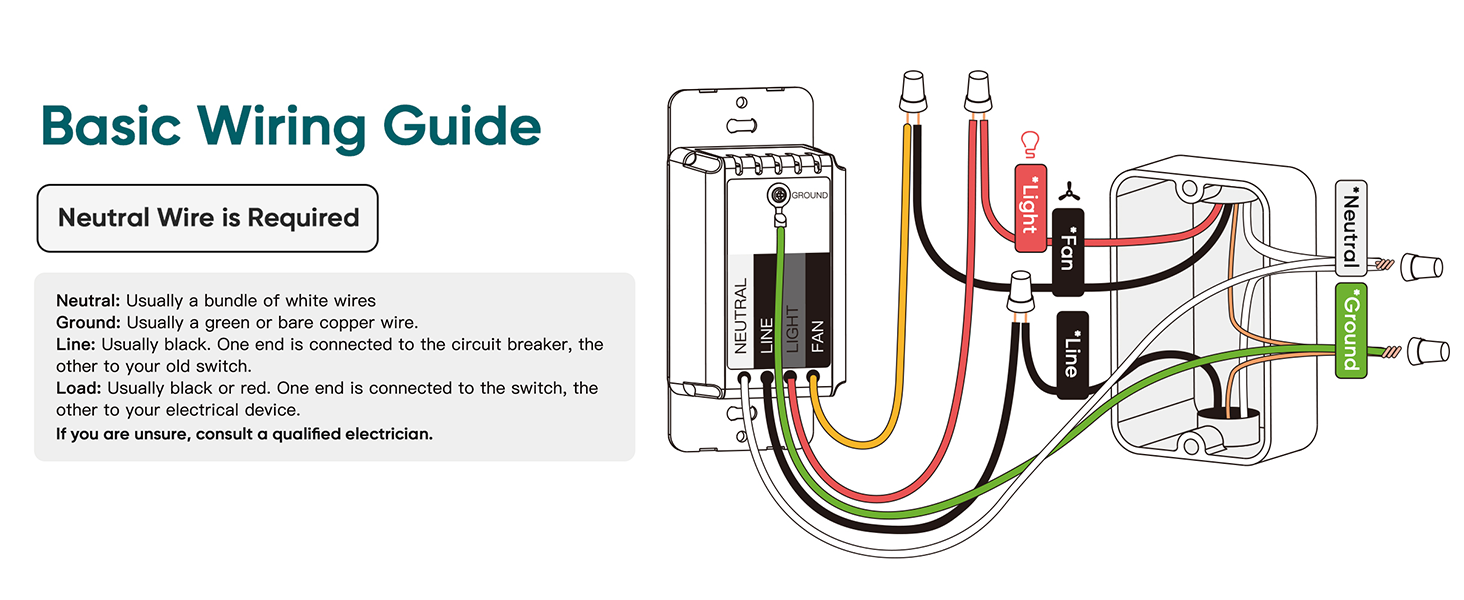 Basic Wiring Guide

Neutral Wire is Required

Neutral: Usually a bundle of white wires
Ground: Usually a green or bare copper wire.
Line: Usually black. One end is connected to the circuit breaker, the other to your old switch.
Load: Usually black or red. One end is connected to the switch, the other to your electrical device.
If you are unsure, consult a qualified electrician.

GROUND
NEUTRAL
LINE
LIGHT
FAN

*Light
*Fan
*Line
*Neutral
*Ground