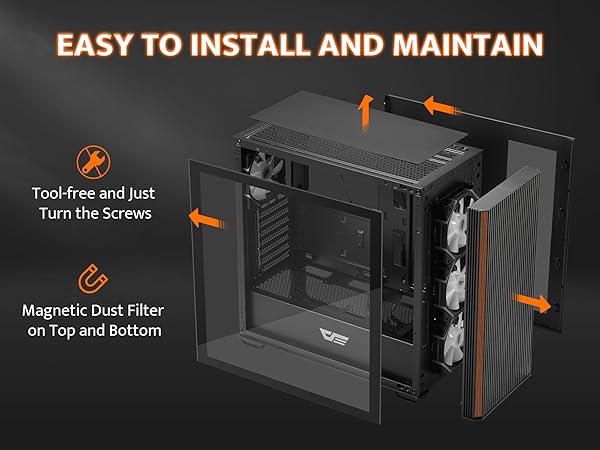 EASY TO INSTALL AND MAINTAIN

Tool-free and Just Turn the Screws

Magnetic Dust Filter on Top and Bottom