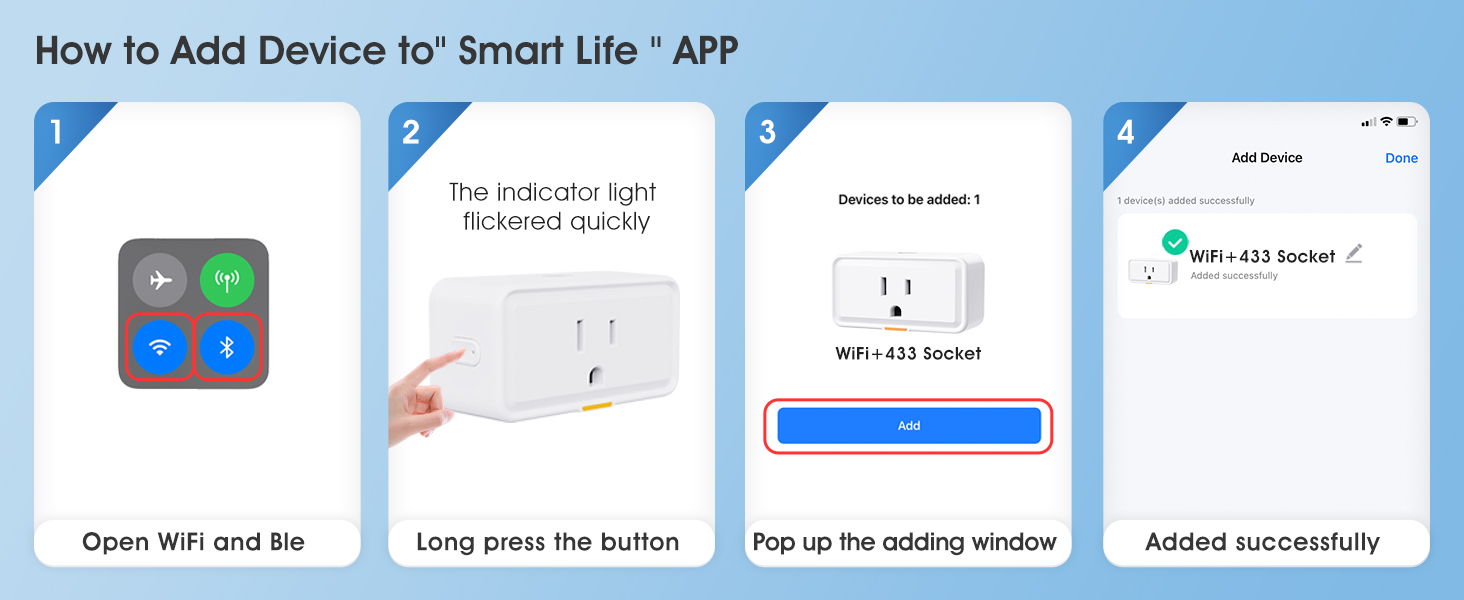 How to Add Device to" Smart Life " APP

1

Open WiFi and Ble

2

The indicator light flickered quickly

Long press the button

3

Devices to be added: 1

WiFi+433 Socket

Add

Pop up the adding window

4

Add Device

Done

1 device(s) added successfully

WiFi+433 Socket

Added successfully

Added successfully