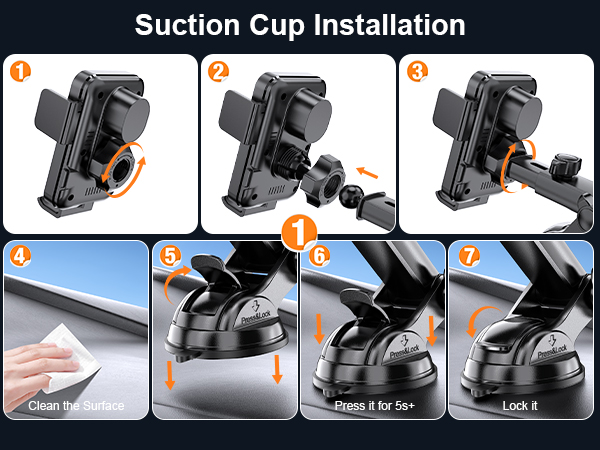 Suction Cup Installation

1

2

3

1

4

Clean the Surface

5

Press&Lock

6

Press&Lock

Press it for 5s+

7

Press&Lock

Lock it