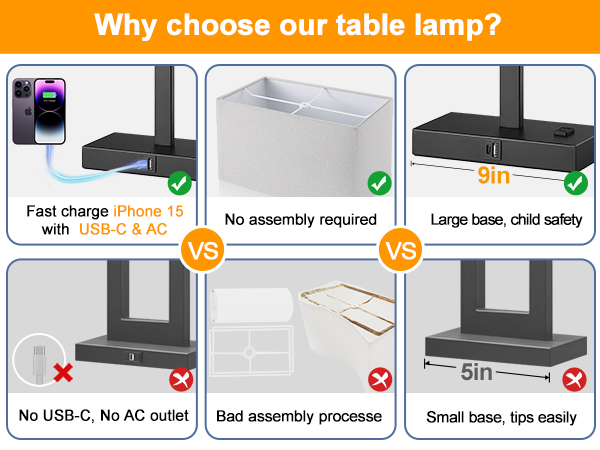 Why choose our table lamp?

Fast charge iPhone 15 with USB-C & AC

No assembly required

9in

Large base, child safety

VS

VS

No USB-C, No AC outlet

Bad assembly processe

5in

Small base, tips easily