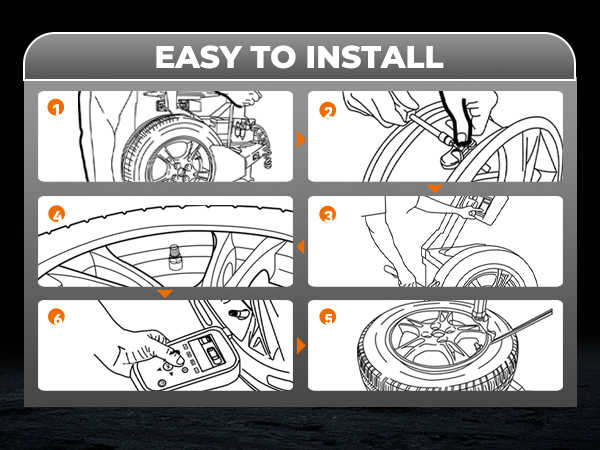 EASY TO INSTALL

1

2

4

3

6

5