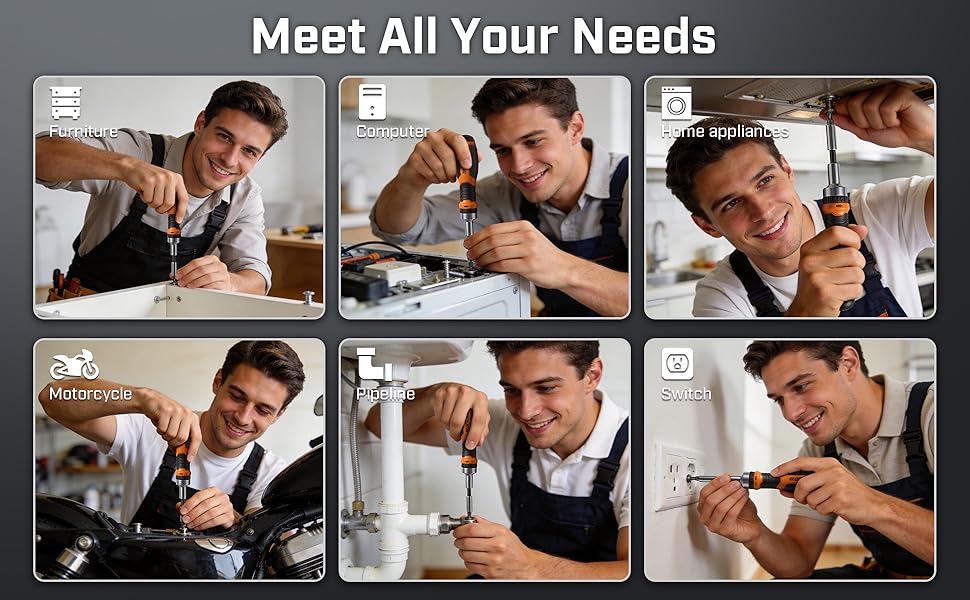 Meet All Your Needs

Furniture

Computer

Home appliances

Motorcycle

Pipeline

Switch