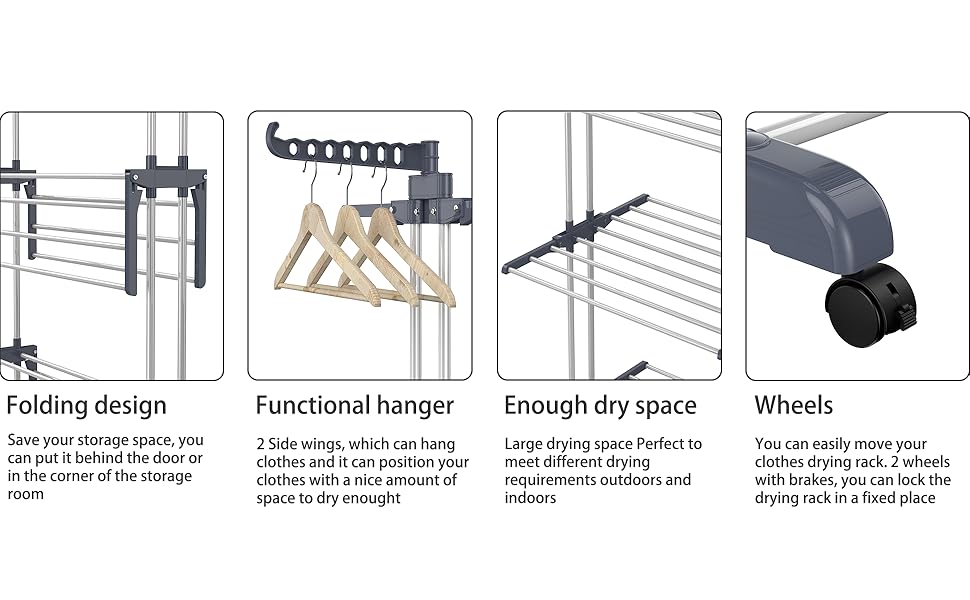 Folding design

Save your storage space, you can put it behind the door or in the corner of the storage room

Functional hanger

2 Side wings, which can hang clothes and it can position your clothes with a nice amount of space to dry enought

Enough dry space

Large drying space Perfect to meet different drying requirements outdoors and indoors

Wheels

You can easily move your clothes drying rack. 2 wheels with brakes, you can lock the drying rack in a fixed place