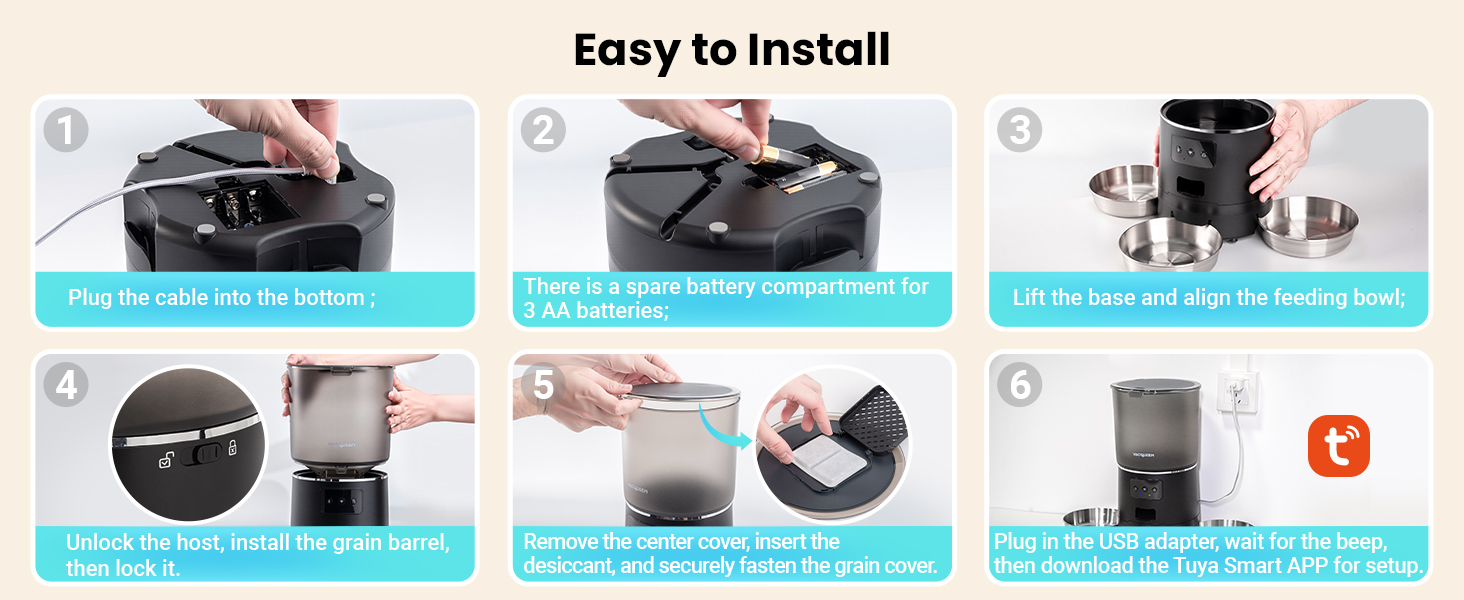 Easy to Install

1

Plug the cable into the bottom ;

2

There is a spare battery compartment for 3 AA batteries;

3

Lift the base and align the feeding bowl;

4

Unlock the host, install the grain barrel, then lock it.

5

Remove the center cover, insert the desiccant, and securely fasten the grain cover.

6

Plug in the USB adapter, wait for the beep, then download the Tuya Smart APP for setup.