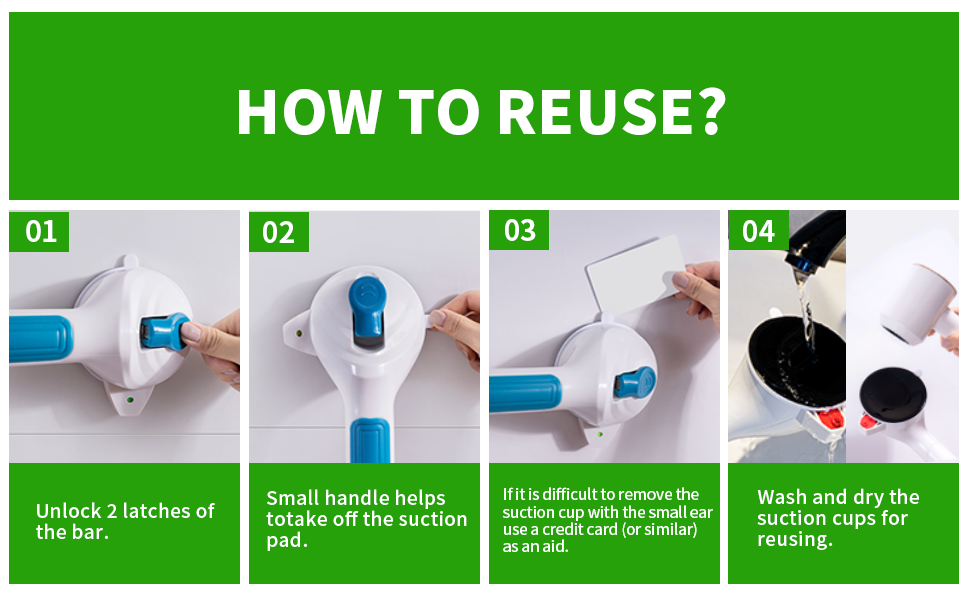 HOW TO REUSE?

01

Unlock 2 latches of the bar.

02

Small handle helps totake off the suction pad.

03

If it is difficult to remove the suction cup with the small ear use a credit card (or similar) as an aid.

04

Wash and dry the suction cups for reusing.