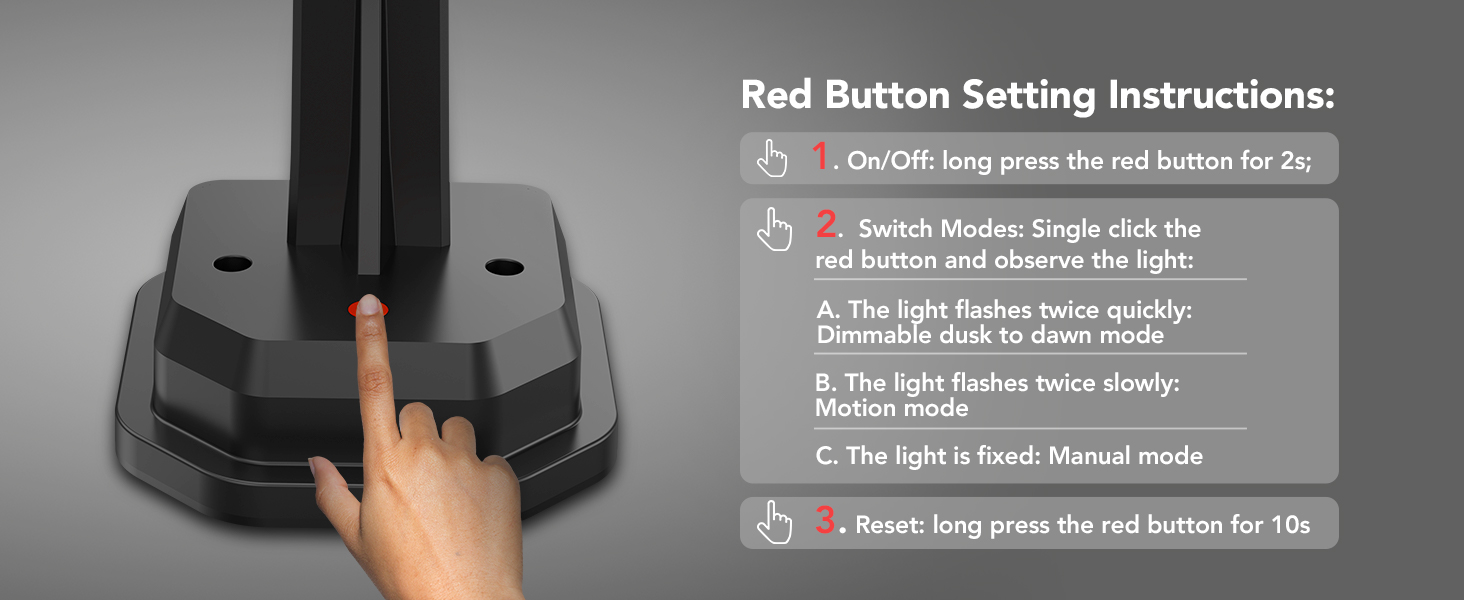 Red Button Setting Instructions:

1. On/Off: long press the red button for 2s;

2. Switch Modes: Single click the red button and observe the light:

A. The light flashes twice quickly: Dimmable dusk to dawn mode

B. The light flashes twice slowly: Motion mode

C. The light is fixed: Manual mode

3. Reset: long press the red button for 10s