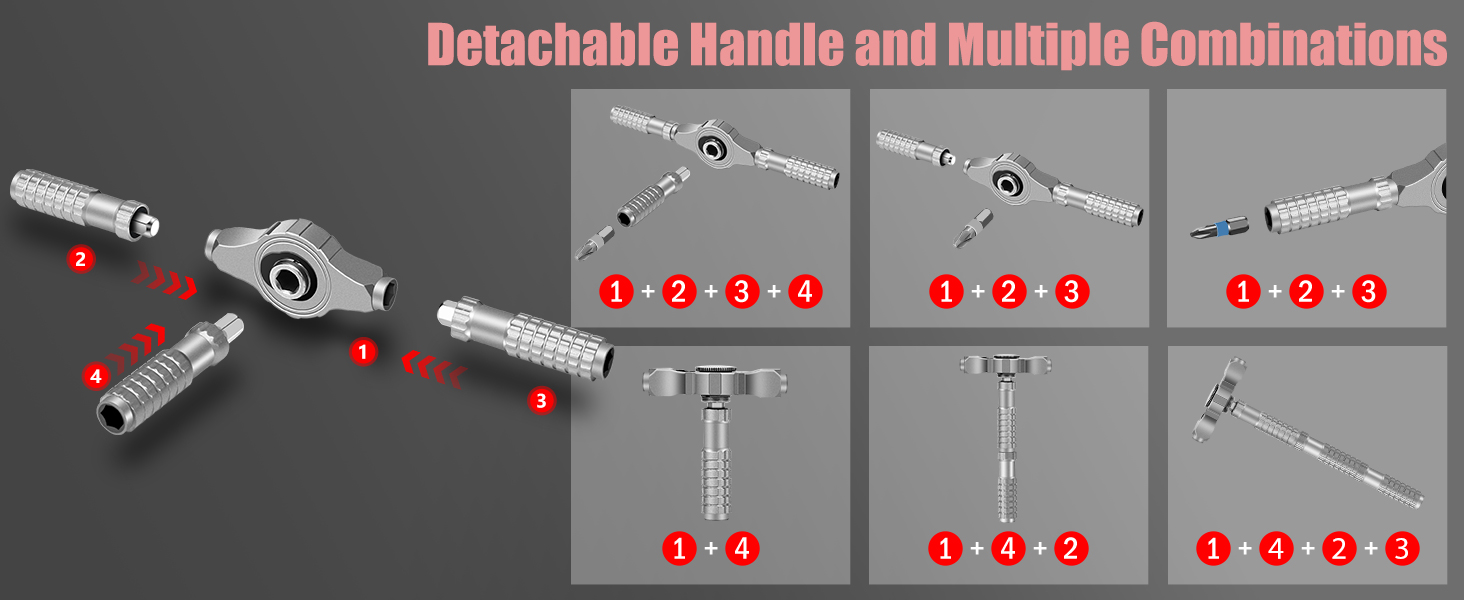 Detachable Handle and Multiple Combinations

2

4

1

3

1 + 2 + 3 + 4

1 + 2 + 3

1 + 2 + 3

1 + 4

1 + 4 + 2

1 + 4 + 2 + 3