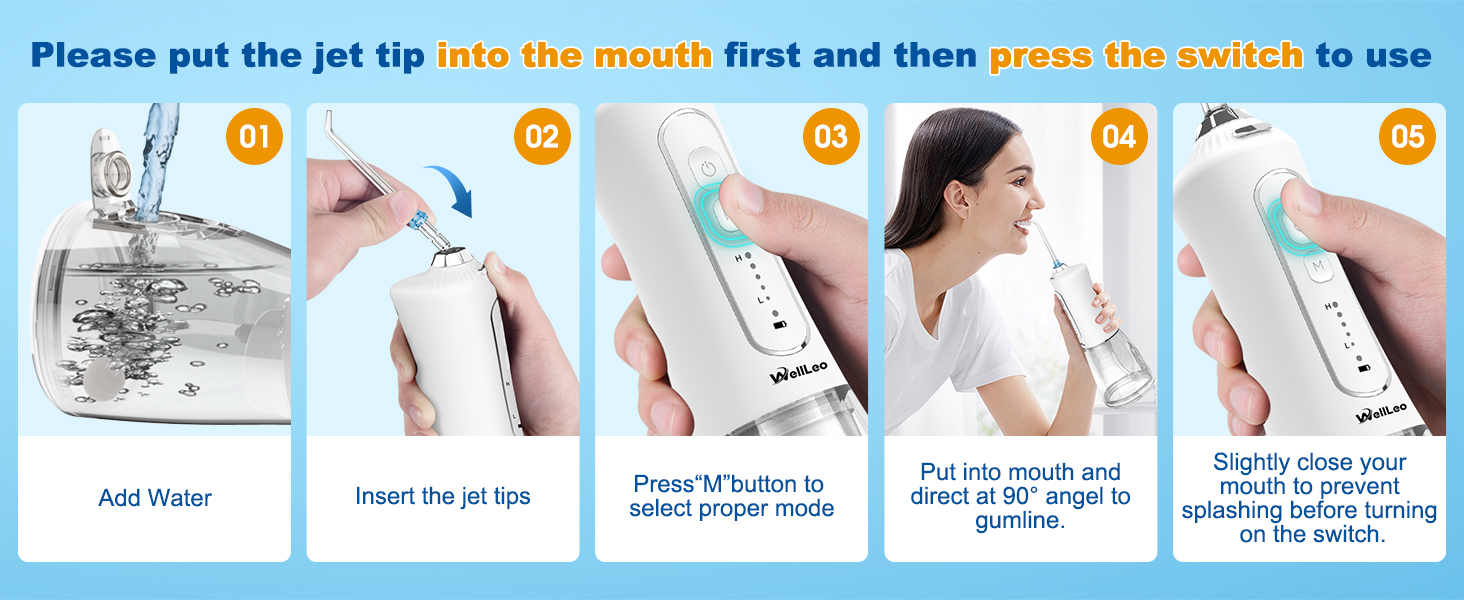 Please put the jet tip into the mouth first and then press the switch to use

01

Add Water

02

Insert the jet tips

03

H

L

WellLeo

Press“M”button to select proper mode

04

Put into mouth and direct at 90° angel to gumline.

05

M

H

L

WellLeo

Slightly close your mouth to prevent splashing before turning on the switch.