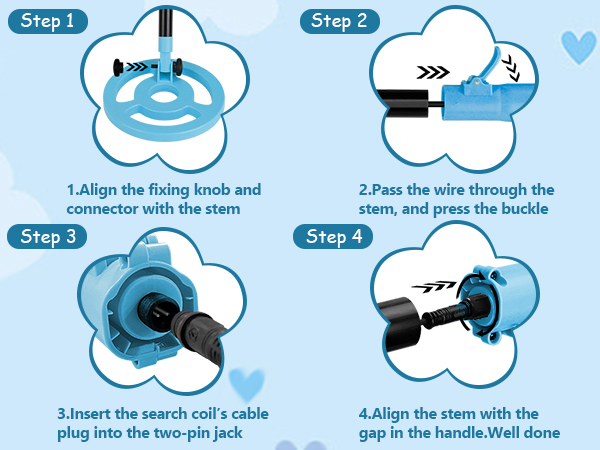 Step 1

1.Align the fixing knob and connector with the stem

Step 2

2.Pass the wire through the stem, and press the buckle

Step 3

3.Insert the search coil's cable plug into the two-pin jack

Step 4

4.Align the stem with the gap in the handle.Well done