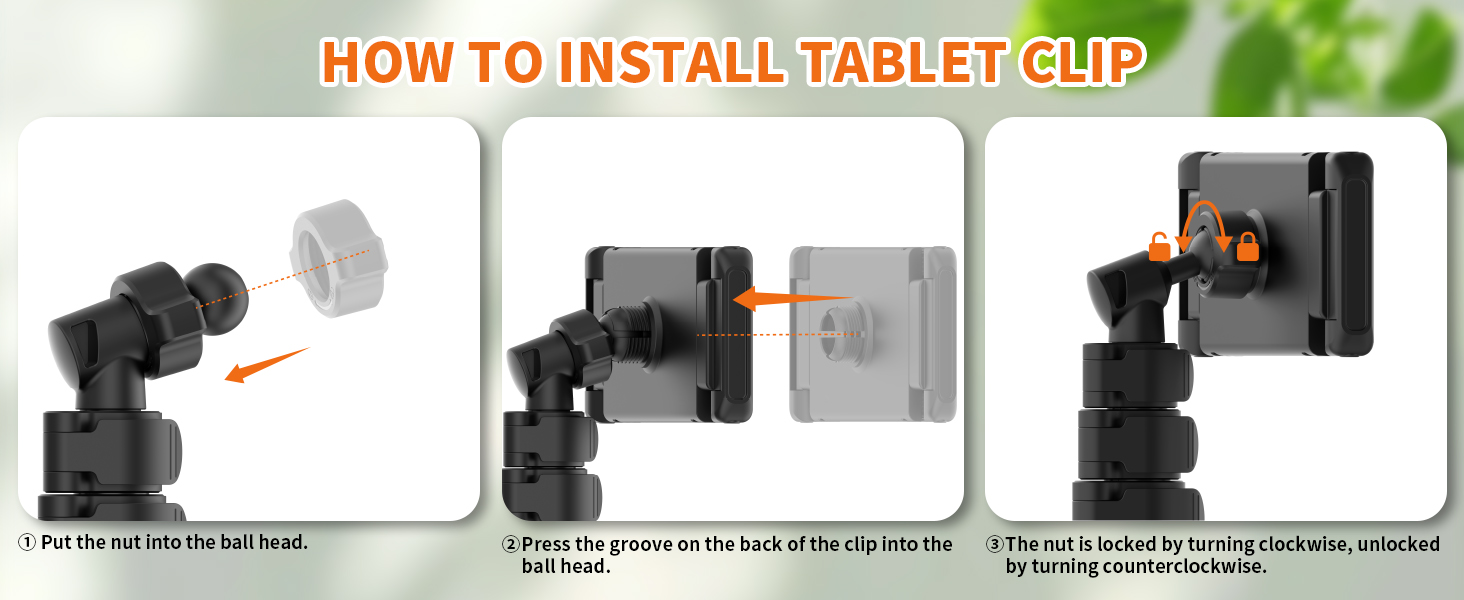 HOW TO INSTALL TABLET CLIP

① Put the nut into the ball head.

②Press the groove on the back of the clip into the ball head.

③The nut is locked by turning clockwise, unlocked by turning counterclockwise.