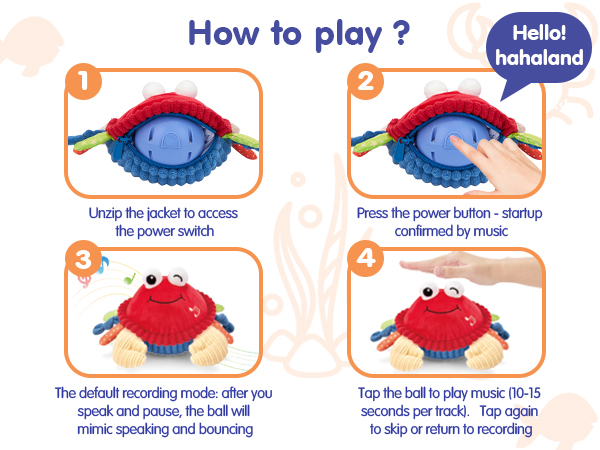 How to play ?

Hello! hahaland

1

Unzip the jacket to access the power switch

2

Press the power button - startup confirmed by music

3

The default recording mode: after you speak and pause, the ball will mimic speaking and bouncing

4

Tap the ball to play music (10-15 seconds per track). Tap again to skip or return to recording