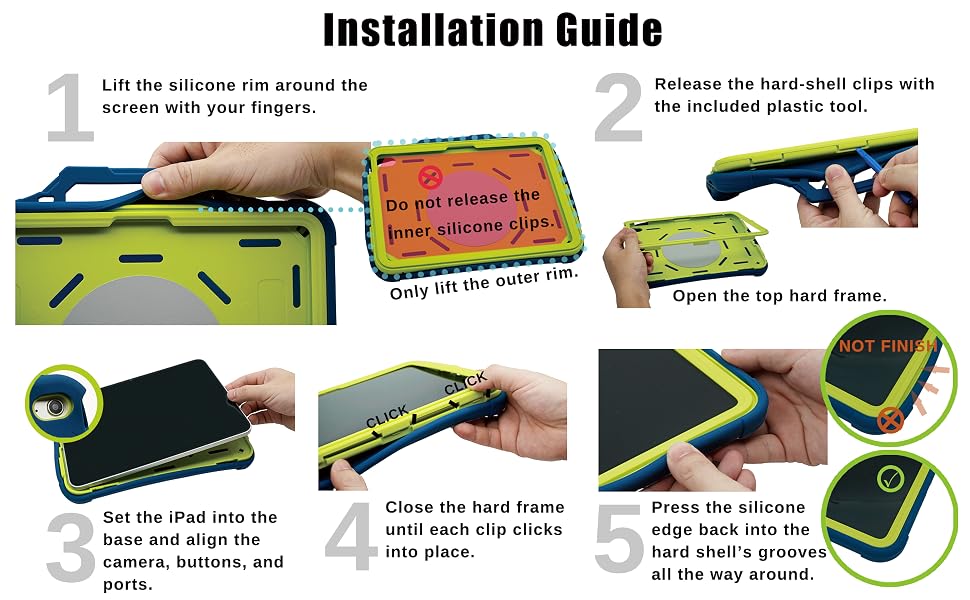 Installation Guide

1 Lift the silicone rim around the screen with your fingers.

Do not release the inner silicone clips.

Only lift the outer rim.

2 Release the hard-shell clips with the included plastic tool.

Open the top hard frame.

3 Set the iPad into the base and align the camera, buttons, and ports.

CLICK

CLICK

4 Close the hard frame until each clip clicks into place.

NOT FINISH

5 Press the silicone edge back into the hard shell's grooves all the way around.