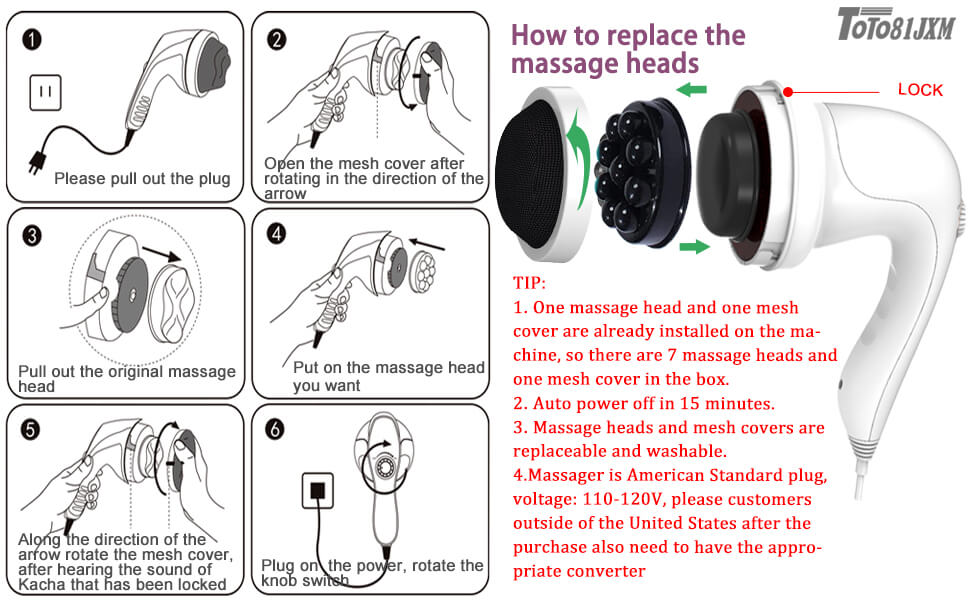 1

Please pull out the plug

2

Open the mesh cover after rotating in the direction of the arrow

3

Pull out the original massage head

4

Put on the massage head you want

5

Along the direction of the arrow rotate the mesh cover, after hearing the sound of Kacha that has been locked

6

Plug on the power, rotate the knob switch

TOTO81JXM

How to replace the massage heads

LOCK

TIP:
1. One massage head and one mesh cover are already installed on the machine, so there are 7 massage heads and one mesh cover in the box.
2. Auto power off in 15 minutes.
3. Massage heads and mesh covers are replaceable and washable.
4.Massager is American Standard plug, voltage: 110-120V, please customers outside of the United States after the purchase also need to have the appropriate converter