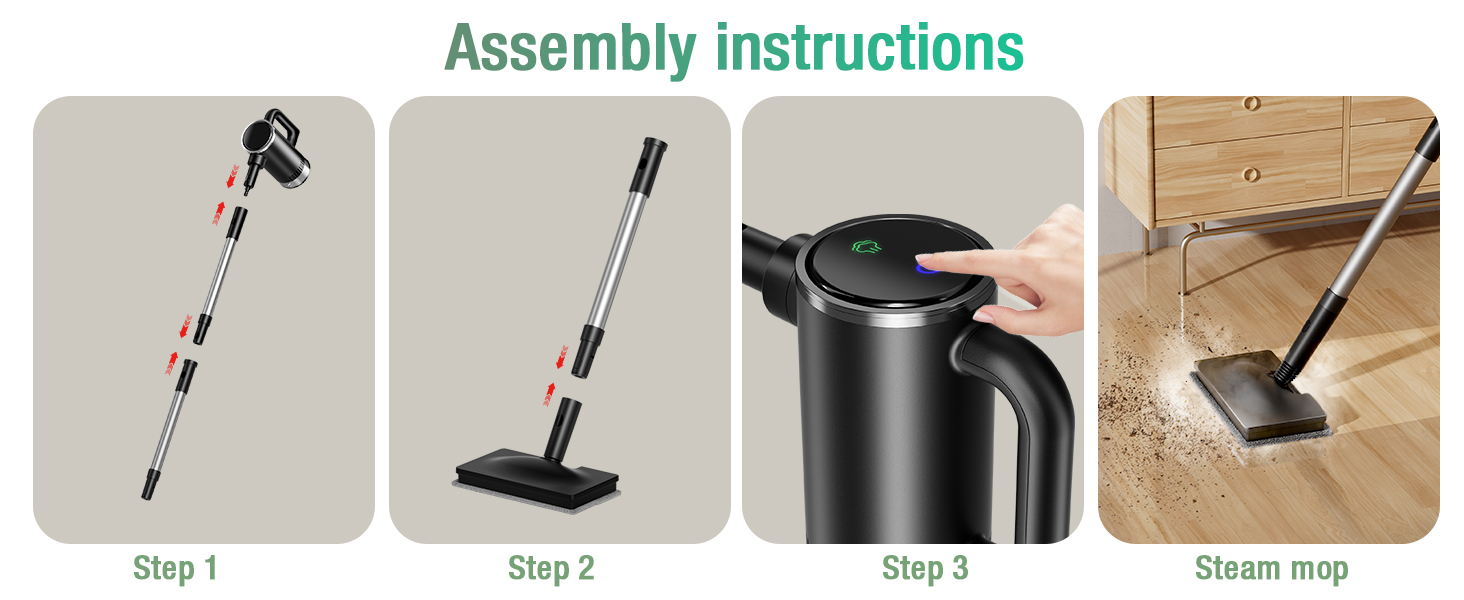 Assembly instructions

Step 1

Step 2

Step 3

Steam mop