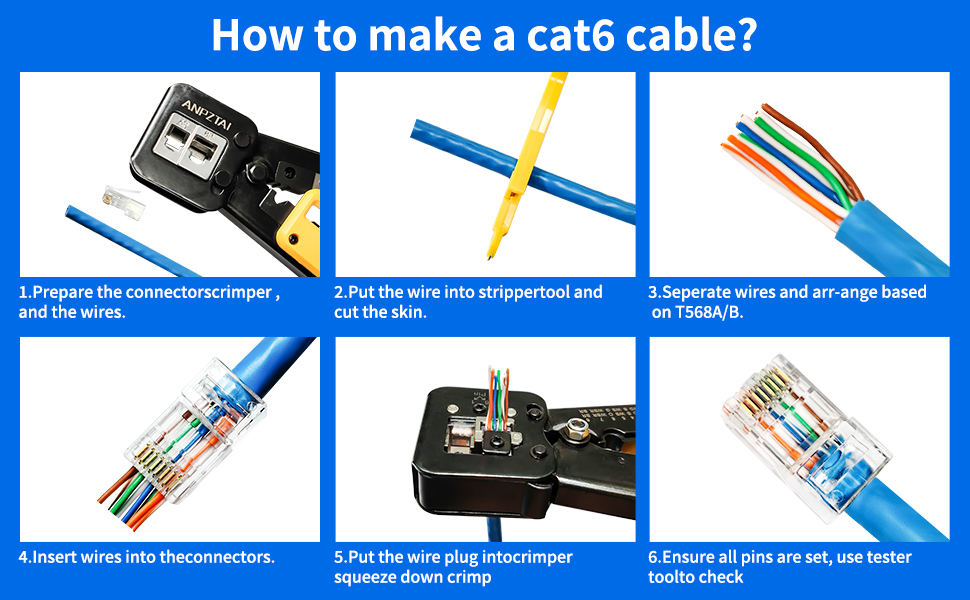 How to make a cat6 cable?

ANPZTAI

1.Prepare the connectorscrimper , and the wires.

2.Put the wire into strippertool and cut the skin.

3.Seperate wires and arr-ange based on T568A/B.

4.Insert wires into theconnectors.

5.Put the wire plug intocrimper squeeze down crimp

6.Ensure all pins are set, use tester toolto check