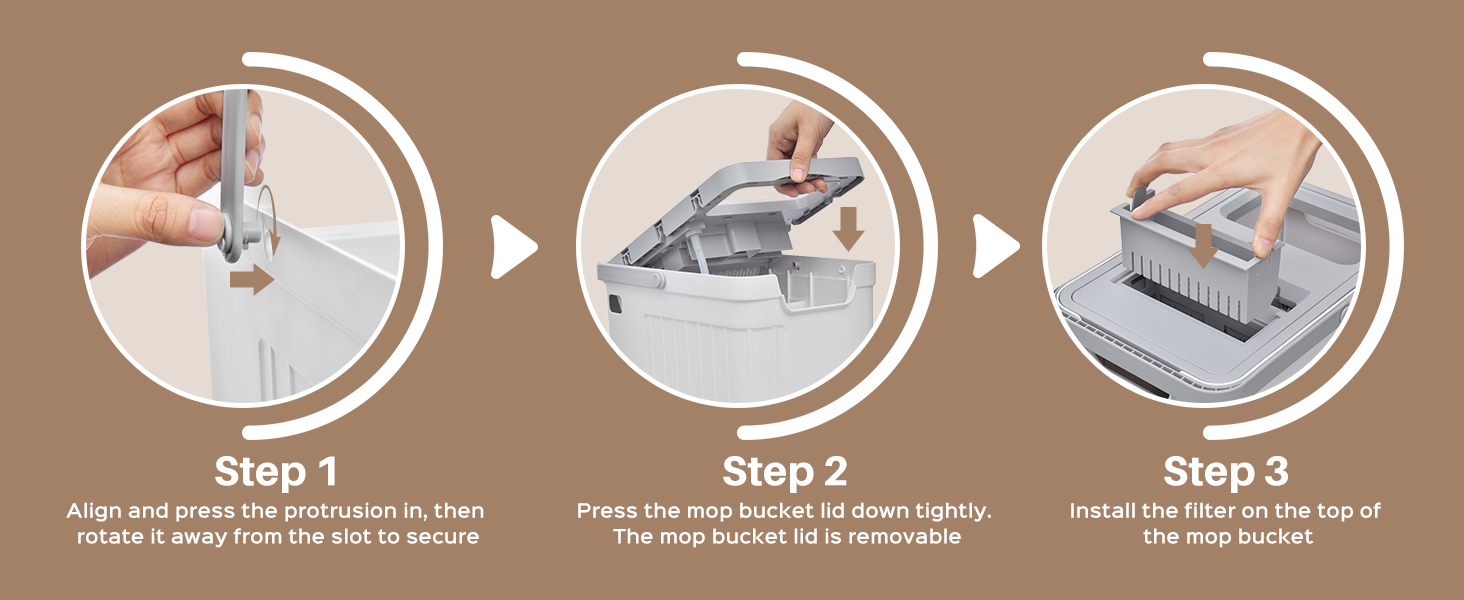 Step 1
Align and press the protrusion in, then rotate it away from the slot to secure

Step 2
Press the mop bucket lid down tightly. The mop bucket lid is removable

Step 3
Install the filter on the top of the mop bucket