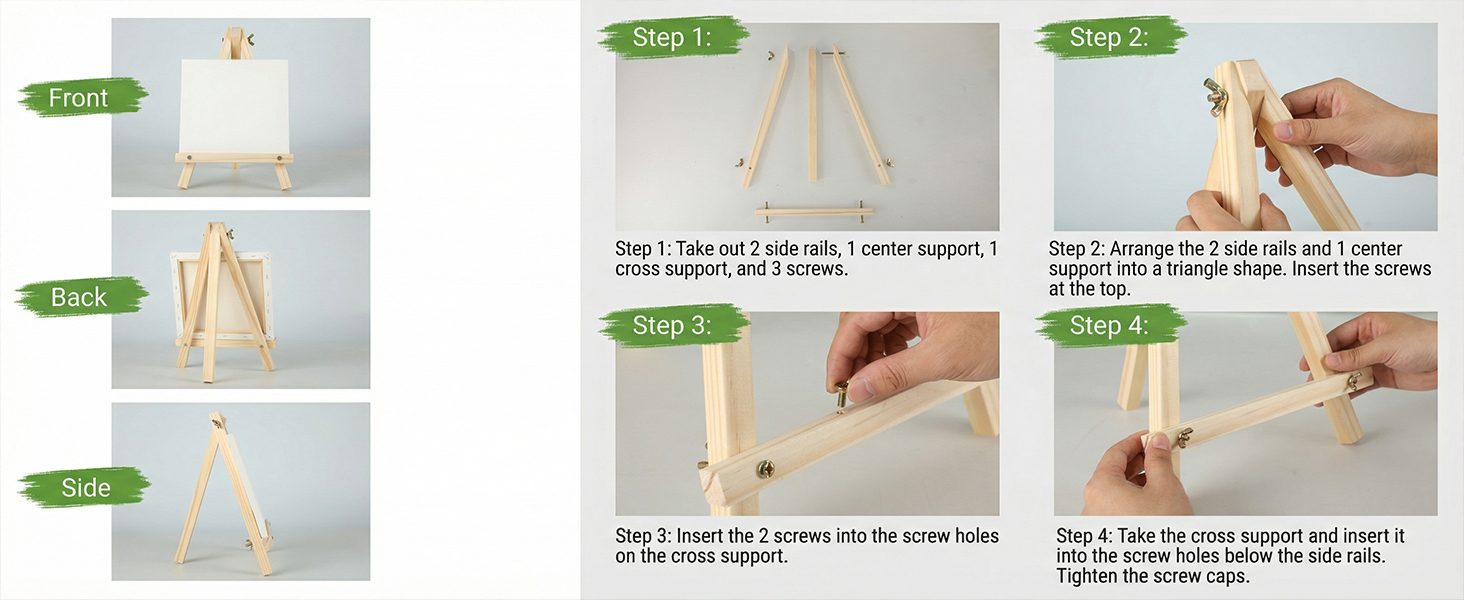 Front

Back

Side

Step 1:

Step 1: Take out 2 side rails, 1 center support, 1 cross support, and 3 screws.

Step 2:

Step 2: Arrange the 2 side rails and 1 center support into a triangle shape. Insert the screws at the top.

Step 3:

Step 3: Insert the 2 screws into the screw holes on the cross support.

Step 4:

Step 4: Take the cross support and insert it into the screw holes below the side rails. Tighten the screw caps.