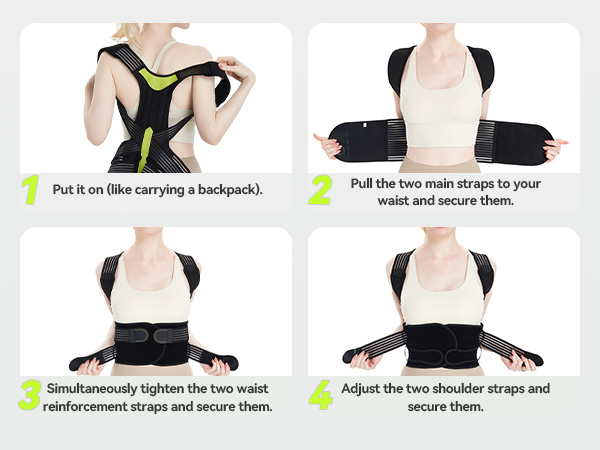 1 Put it on (like carrying a backpack).

2 Pull the two main straps to your waist and secure them.

3 Simultaneously tighten the two waist reinforcement straps and secure them.

4 Adjust the two shoulder straps and secure them.