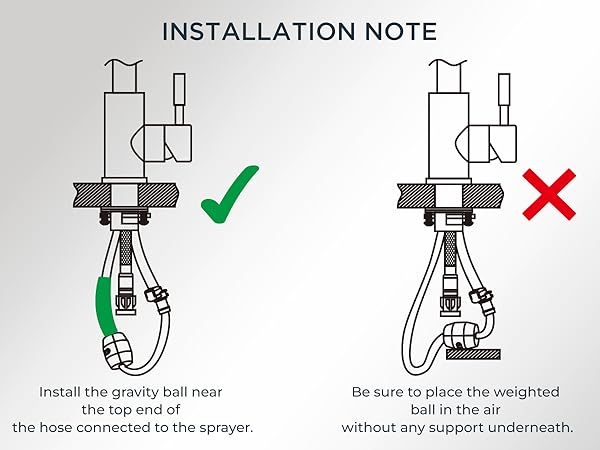 INSTALLATION NOTE

Install the gravity ball near the top end of the hose connected to the sprayer.

Be sure to place the weighted ball in the air without any support underneath.