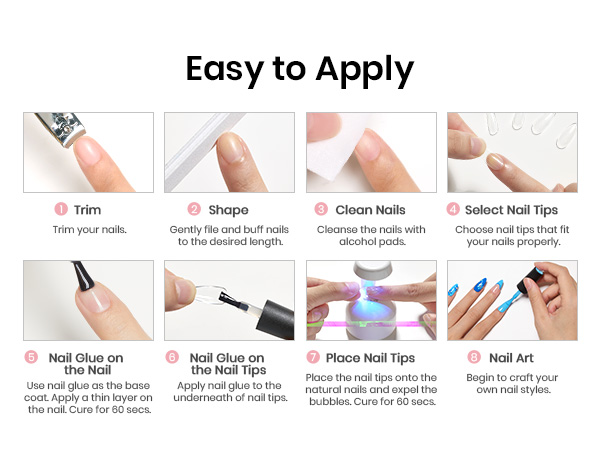 Easy to Apply

1 Trim
Trim your nails.

2 Shape
Gently file and buff nails to the desired length.

3 Clean Nails
Cleanse the nails with alcohol pads.

4 Select Nail Tips
Choose nail tips that fit your nails properly.

5 Nail Glue on the Nail
Use nail glue as the base coat. Apply a thin layer on the nail. Cure for 60 secs.

6 Nail Glue on the Nail Tips
Apply nail glue to the underneath of nail tips.

7 Place Nail Tips
Place the nail tips onto the natural nails and expel the bubbles. Cure for 60 secs.

8 Nail Art
Begin to craft your own nail styles.