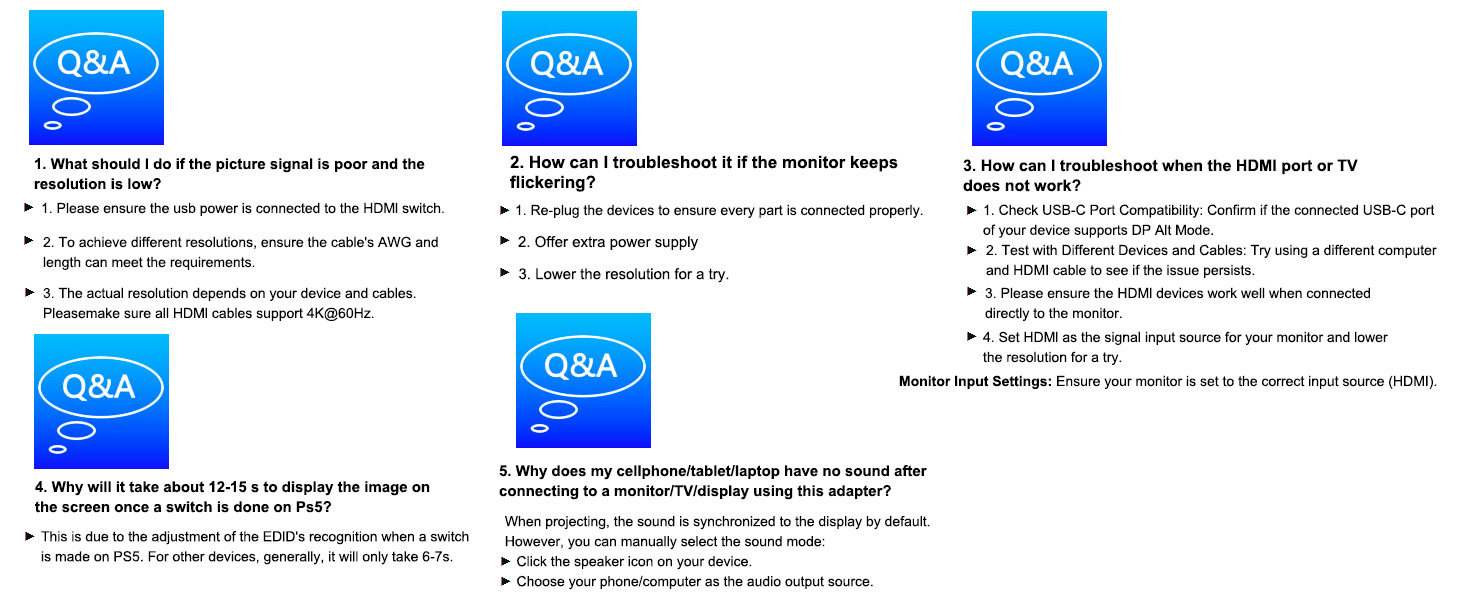 Q&A

1. What should I do if the picture signal is poor and the resolution is low?

► 1. Please ensure the usb power is connected to the HDMI switch.

► 2. To achieve different resolutions, ensure the cable's AWG and length can meet the requirements.

► 3. The actual resolution depends on your device and cables. Pleasemake sure all HDMI cables support 4K@60Hz.

Q&A

4. Why will it take about 12-15 s to display the image on the screen once a switch is done on Ps5?

► This is due to the adjustment of the EDID's recognition when a switch is made on PS5. For other devices, generally, it will only take 6-7s.

Q&A

2. How can I troubleshoot it if the monitor keeps flickering?

► 1. Re-plug the devices to ensure every part is connected properly.

► 2. Offer extra power supply

► 3. Lower the resolution for a try.

Q&A

5. Why does my cellphone/tablet/laptop have no sound after connecting to a monitor/TV/display using this adapter?

When projecting, the sound is synchronized to the display by default. However, you can manually select the sound mode:
► Click the speaker icon on your device.
► Choose your phone/computer as the audio output source.

Q&A

3. How can I troubleshoot when the HDMI port or TV does not work?

► 1. Check USB-C Port Compatibility: Confirm if the connected USB-C port of your device supports DP Alt Mode.

► 2. Test with Different Devices and Cables: Try using a different computer and HDMI cable to see if the issue persists.

► 3. Please ensure the HDMI devices work well when connected directly to the monitor.

► 4. Set HDMI as the signal input source for your monitor and lower the resolution for a try.

Monitor Input Settings: Ensure your monitor is set to the correct input source (HDMI).