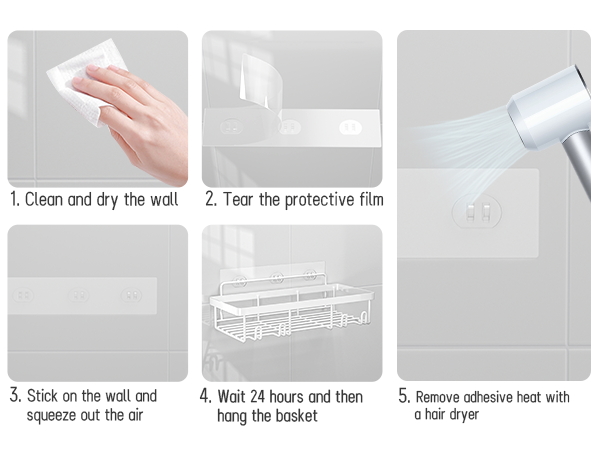 1. Clean and dry the wall

2. Tear the protective film

3. Stick on the wall and squeeze out the air

4. Wait 24 hours and then hang the basket

5. Remove adhesive heat with a hair dryer