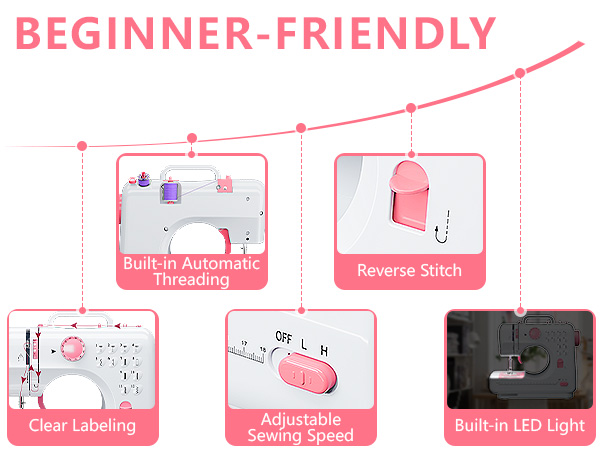 BEGINNER-FRIENDLY

Built-in Automatic Threading

Reverse Stitch

Clear Labeling

17 18 OFF L H

Adjustable Sewing Speed

Built-in LED Light