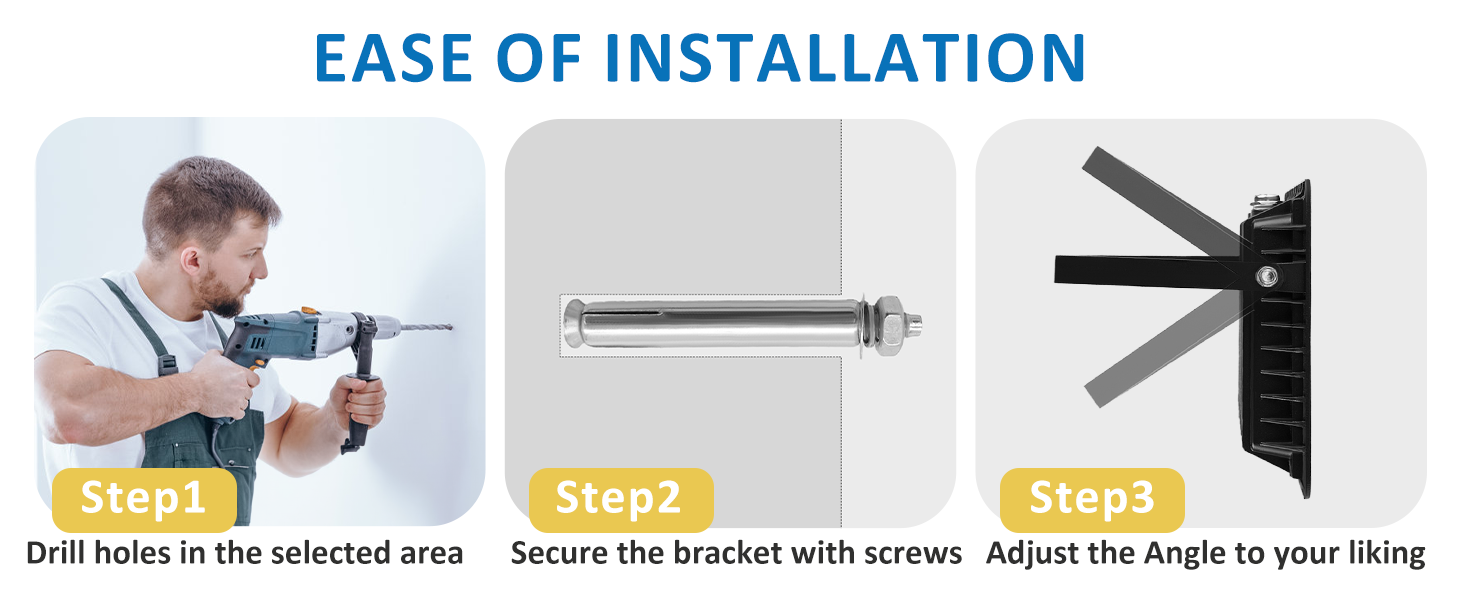 EASE OF INSTALLATION

Step1
Drill holes in the selected area

Step2
Secure the bracket with screws

Step3
Adjust the Angle to your liking