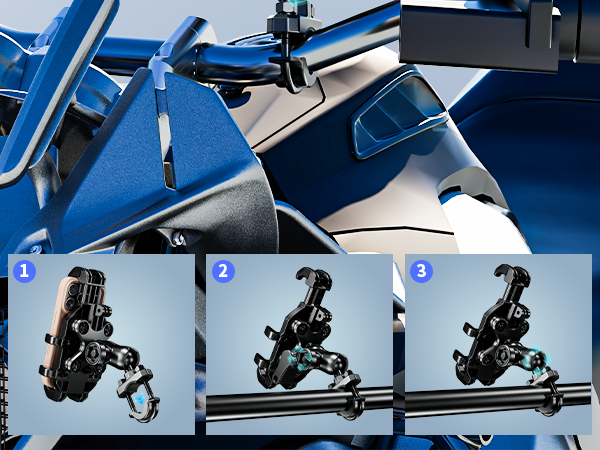 1

2

3