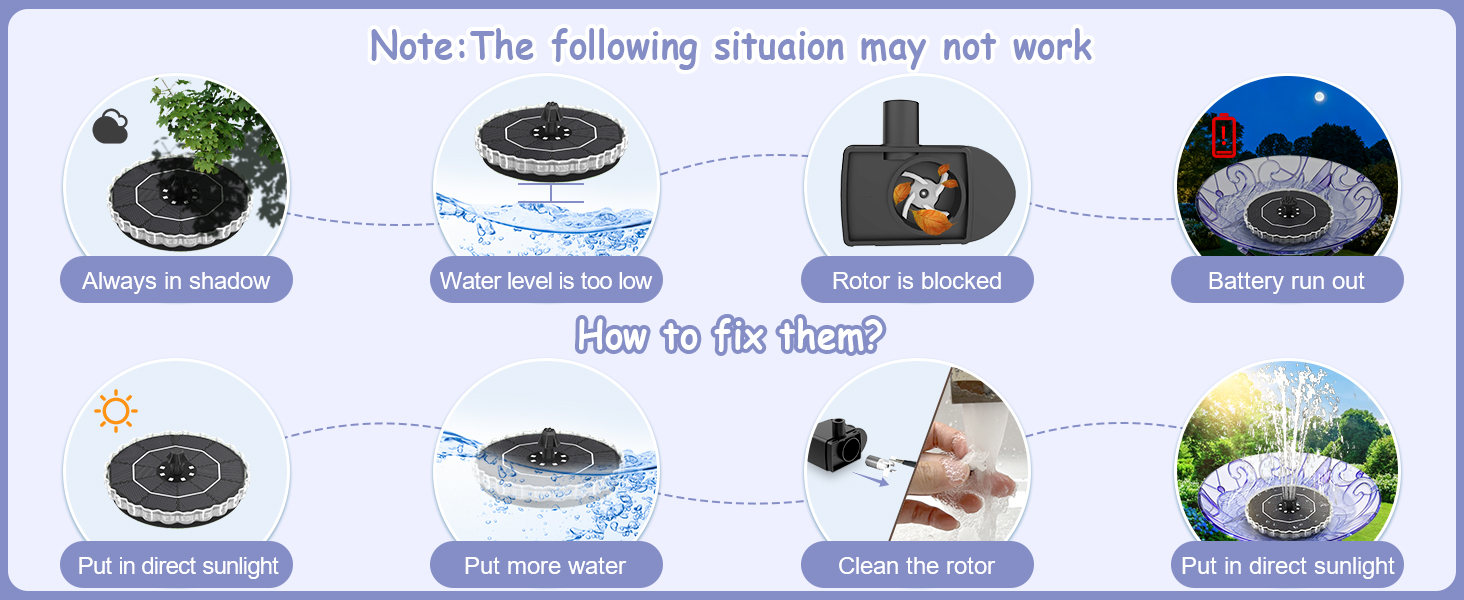 Note:The following situaion may not work

Always in shadow

Water level is too low

Rotor is blocked

Battery run out

How to fix them?

Put in direct sunlight

Put more water

Clean the rotor

Put in direct sunlight