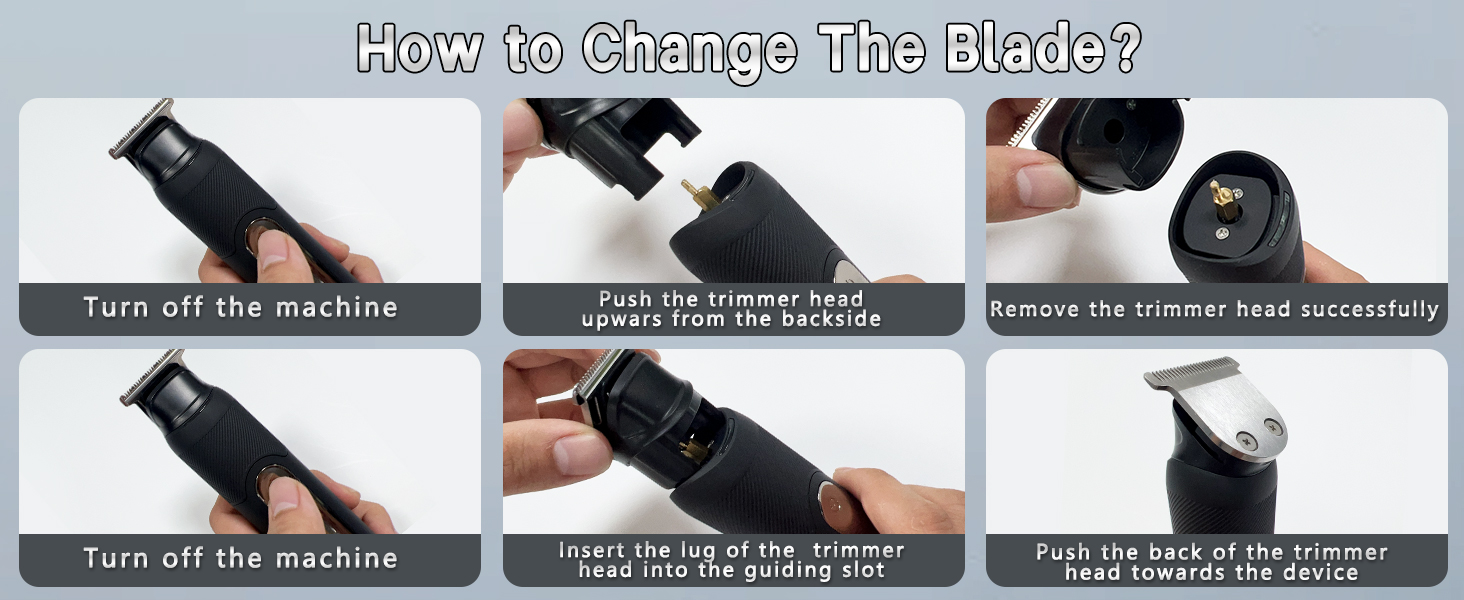 How to Change The Blade?

Turn off the machine

Push the trimmer head upwars from the backside

Remove the trimmer head successfully

Turn off the machine

Insert the lug of the trimmer head into the guiding slot

Push the back of the trimmer head towards the device