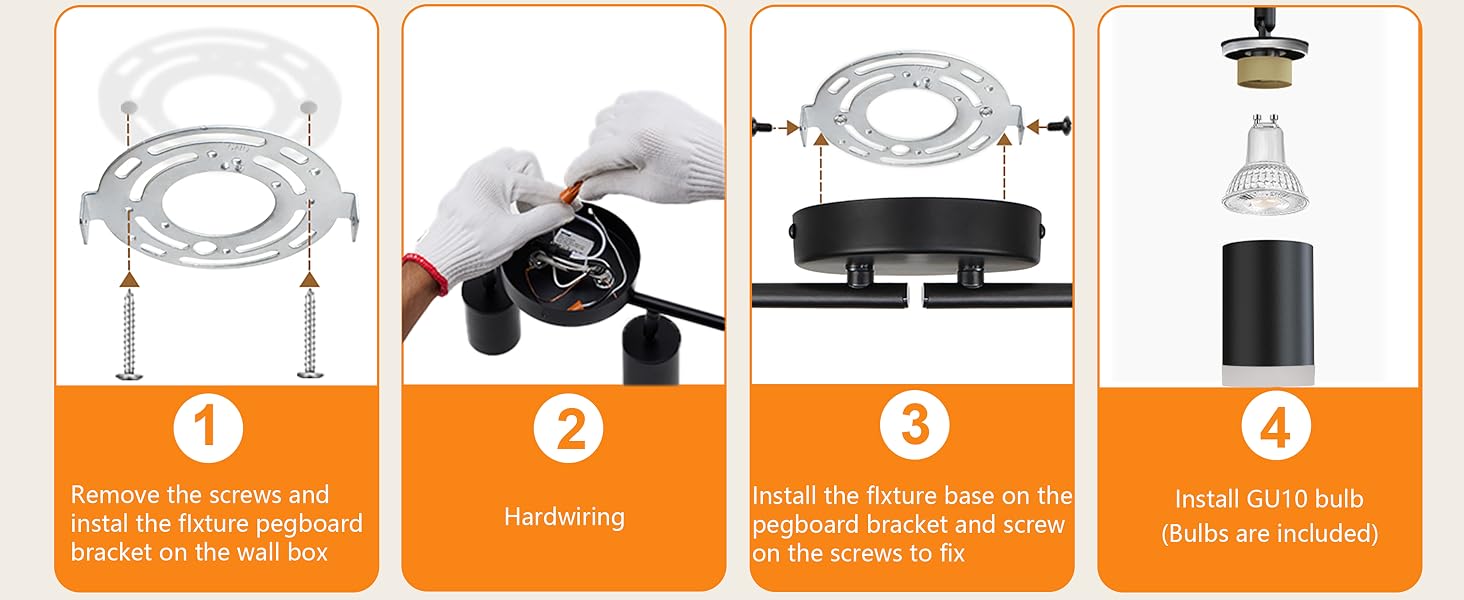 1

Remove the screws and instal the flxture pegboard bracket on the wall box

2

Hardwiring

3

Install the flxture base on the pegboard bracket and screw on the screws to fix

4

Install GU10 bulb
(Bulbs are included)