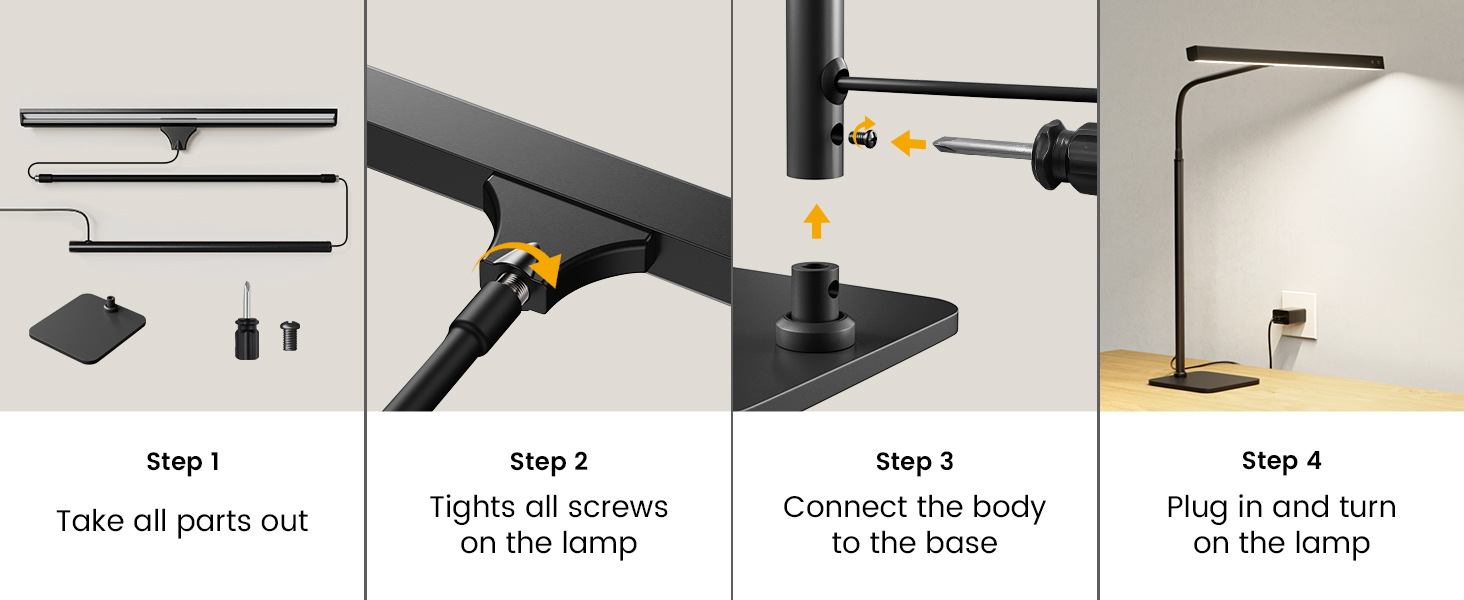 Step 1
Take all parts out

Step 2
Tights all screws on the lamp

Step 3
Connect the body to the base

Step 4
Plug in and turn on the lamp