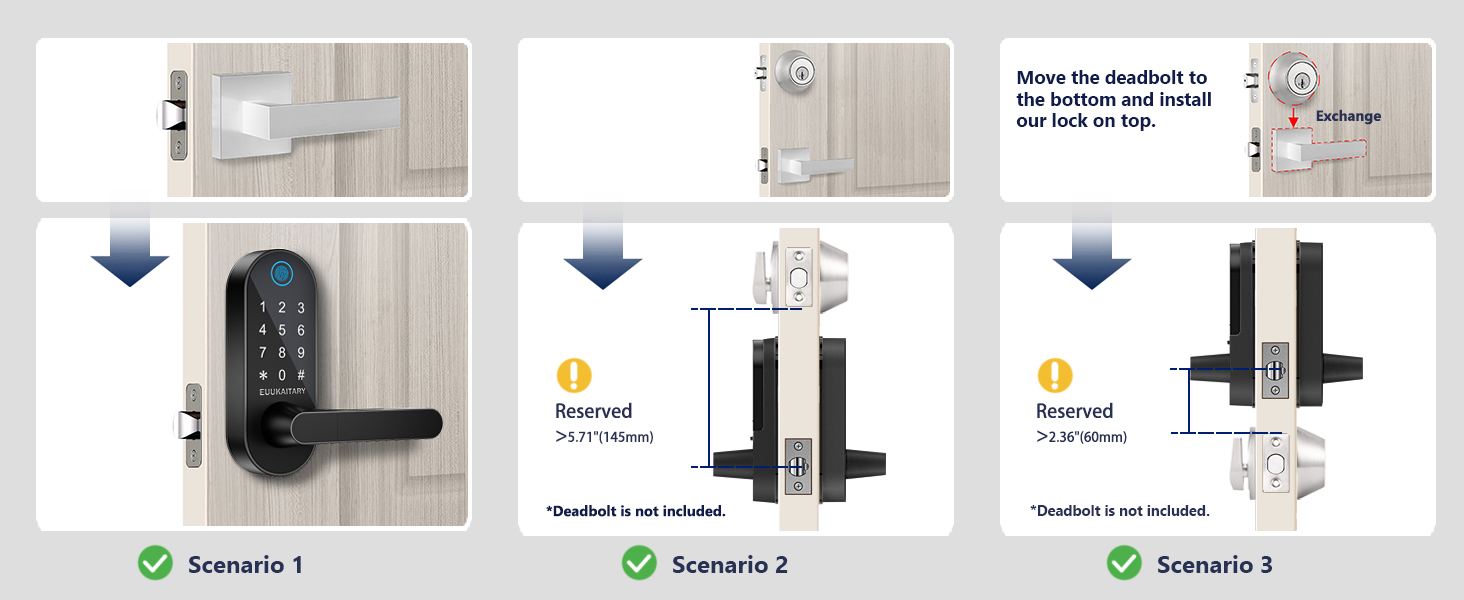 1 2 3
4 5 6
7 8 9
* 0 #
EUUKAITARY

Scenario 1

Reserved
>5.71"(145mm)

*Deadbolt is not included.

Scenario 2

Move the deadbolt to the bottom and install our lock on top.

Exchange

Reserved
>2.36"(60mm)

*Deadbolt is not included.

Scenario 3