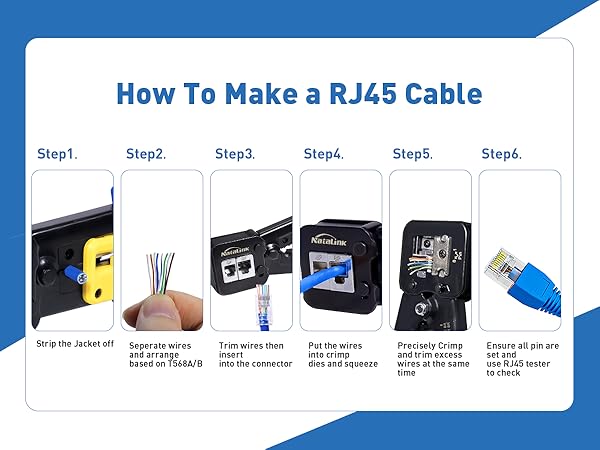 How To Make a RJ45 Cable

Step1.

Strip the Jacket off

Step2.

Seperate wires and arrange based on T568A/B

Step3.

Natalink

Trim wires then insert into the connector

Step4.

Natalink

Put the wires into crimp dies and squeeze

Step5.

Precisely Crimp and trim excess wires at the same time

Step6.

Ensure all pin are set and use RJ45 tester to check