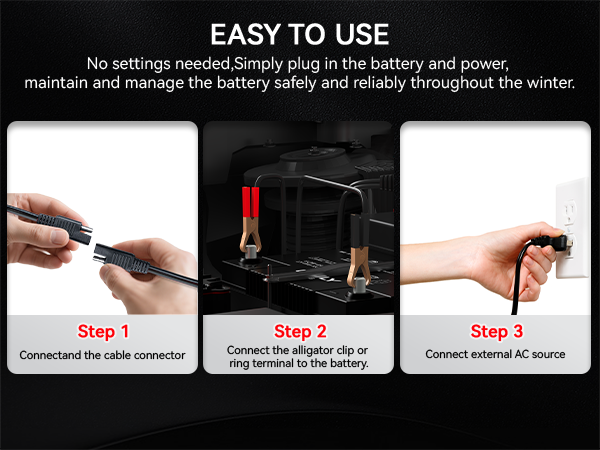 EASY TO USE

No settings needed,Simply plug in the battery and power, maintain and manage the battery safely and reliably throughout the winter.

Step 1
Connectand the cable connector

Step 2
Connect the alligator clip or ring terminal to the battery.

Step 3
Connect external AC source