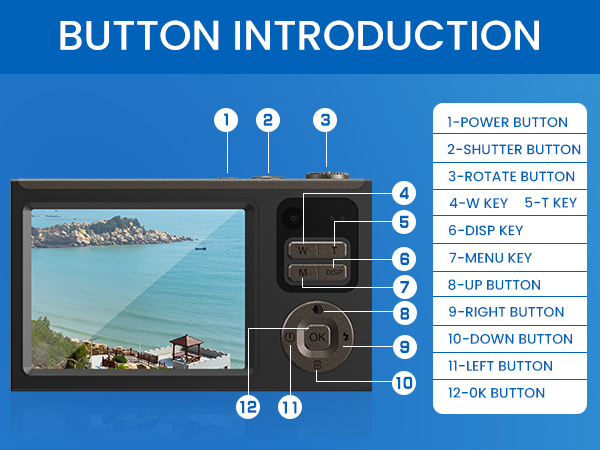 BUTTON INTRODUCTION

1
2
3
4
5
6
7
8
9
10
11
12

W
T
M
DISP
OK

1-POWER BUTTON
2-SHUTTER BUTTON
3-ROTATE BUTTON
4-W KEY 5-T KEY
6-DISP KEY
7-MENU KEY
8-UP BUTTON
9-RIGHT BUTTON
10-DOWN BUTTON
11-LEFT BUTTON
12-OK BUTTON