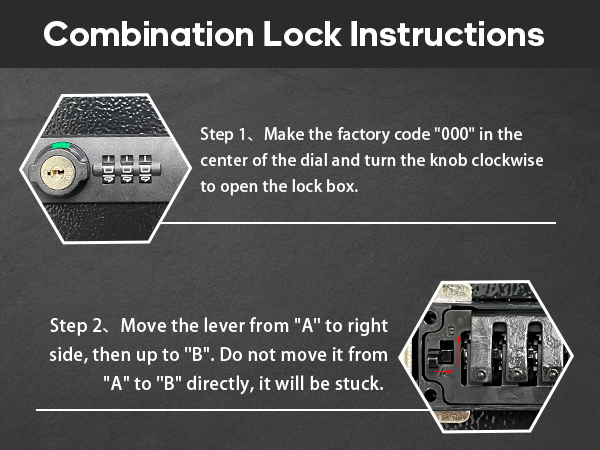 Combination Lock Instructions

Step 1、Make the factory code "000" in the center of the dial and turn the knob clockwise to open the lock box.

Step 2、Move the lever from "A" to right side, then up to "B". Do not move it from "A" to "B" directly, it will be stuck.