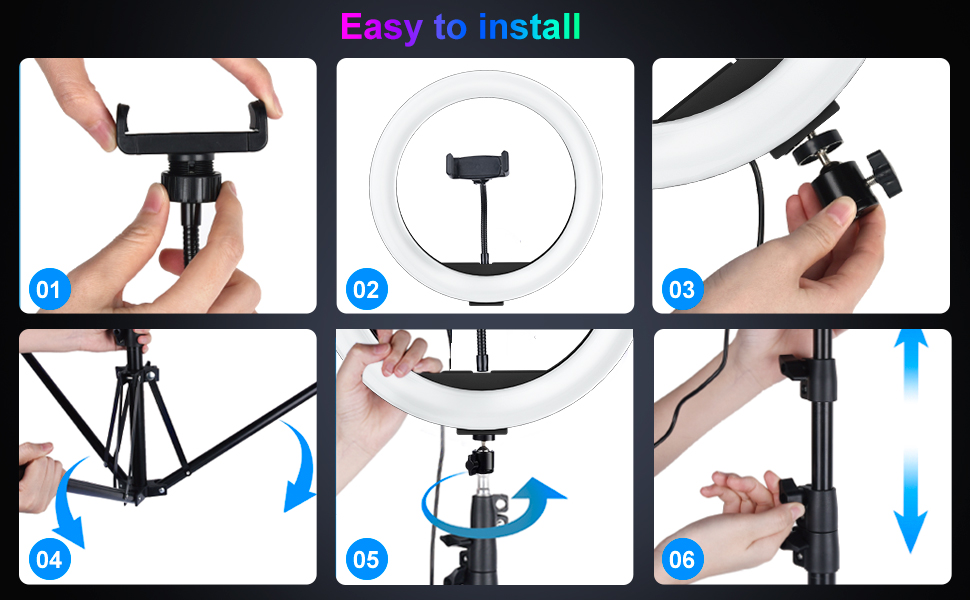 Easy to install

01

02

03

04

05

06