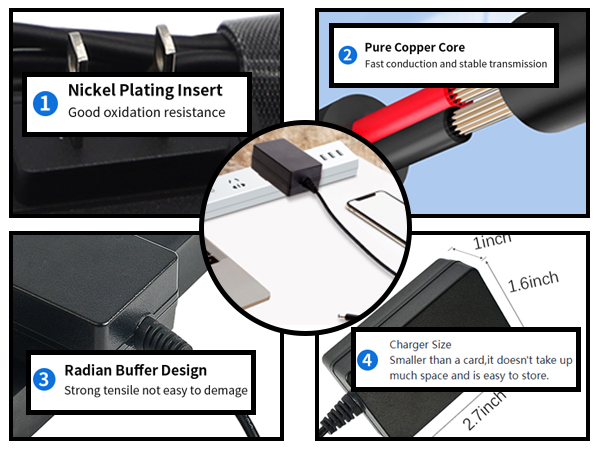 1 Nickel Plating Insert
Good oxidation resistance

2 Pure Copper Core
Fast conduction and stable transmission

3 Radian Buffer Design
Strong tensile not easy to demage

1inch
1.6inch

4 Charger Size
Smaller than a card,it doesn't take up much space and is easy to store.

2.7inch