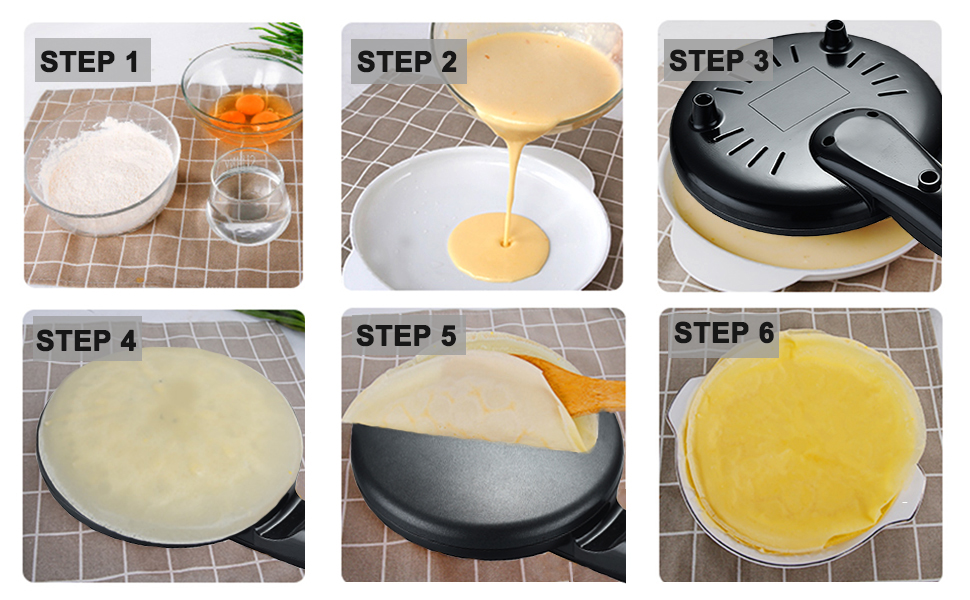 STEP 1

STEP 2

STEP 3

STEP 4

STEP 5

STEP 6