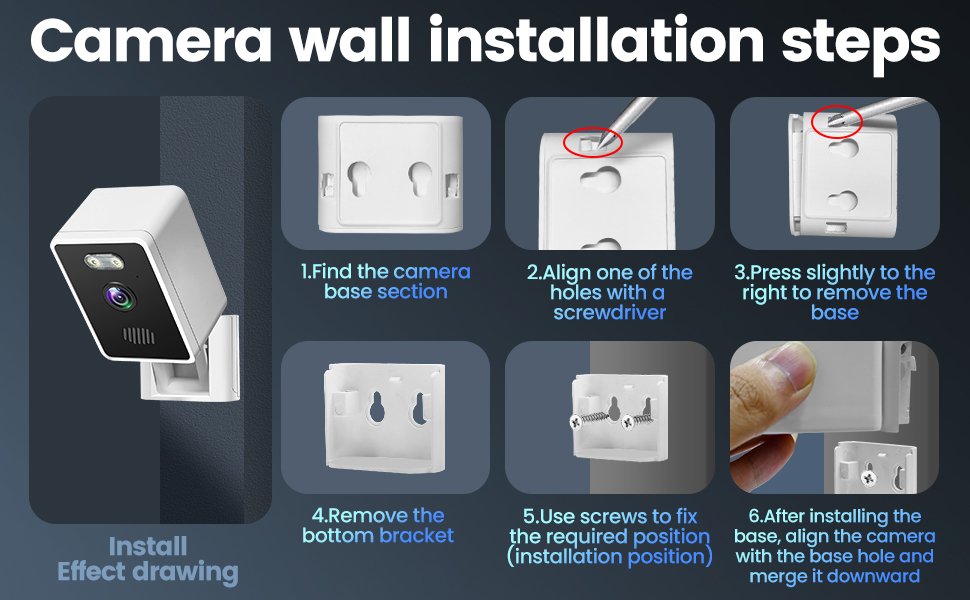 Camera wall installation steps

Install
Effect drawing

1.Find the camera base section

2.Align one of the holes with a screwdriver

3.Press slightly to the right to remove the base

4.Remove the bottom bracket

5.Use screws to fix the required position (installation position)

6.After installing the base, align the camera with the base hole and merge it downward