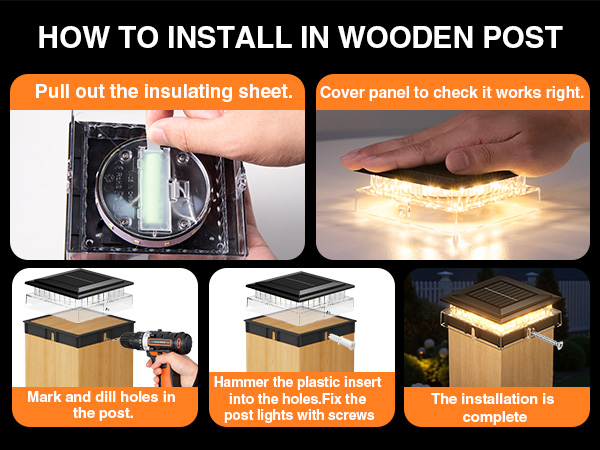 HOW TO INSTALL IN WOODEN POST

Pull out the insulating sheet.

Cover panel to check it works right.

Mark and dill holes in the post.

Hammer the plastic insert into the holes.Fix the post lights with screws

The installation is complete