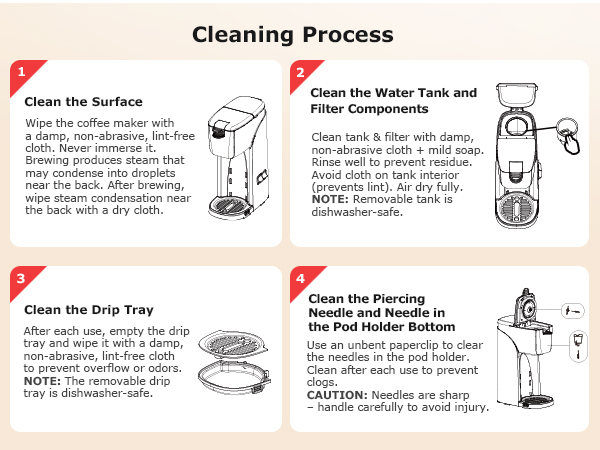 Cleaning Process

1

Clean the Surface

Wipe the coffee maker with a damp, non-abrasive, lint-free cloth. Never immerse it. Brewing produces steam that may condense into droplets near the back. After brewing, wipe steam condensation near the back with a dry cloth.

2

Clean the Water Tank and Filter Components

Clean tank & filter with damp, non-abrasive cloth + mild soap. Rinse well to prevent residue. Avoid cloth on tank interior (prevents lint). Air dry fully. NOTE: Removable tank is dishwasher-safe.

3

Clean the Drip Tray

After each use, empty the drip tray and wipe it with a damp, non-abrasive, lint-free cloth to prevent overflow or odors. NOTE: The removable drip tray is dishwasher-safe.

4

Clean the Piercing Needle and Needle in the Pod Holder Bottom

Use an unbent paperclip to clear the needles in the pod holder. Clean after each use to prevent clogs. CAUTION: Needles are sharp – handle carefully to avoid injury.