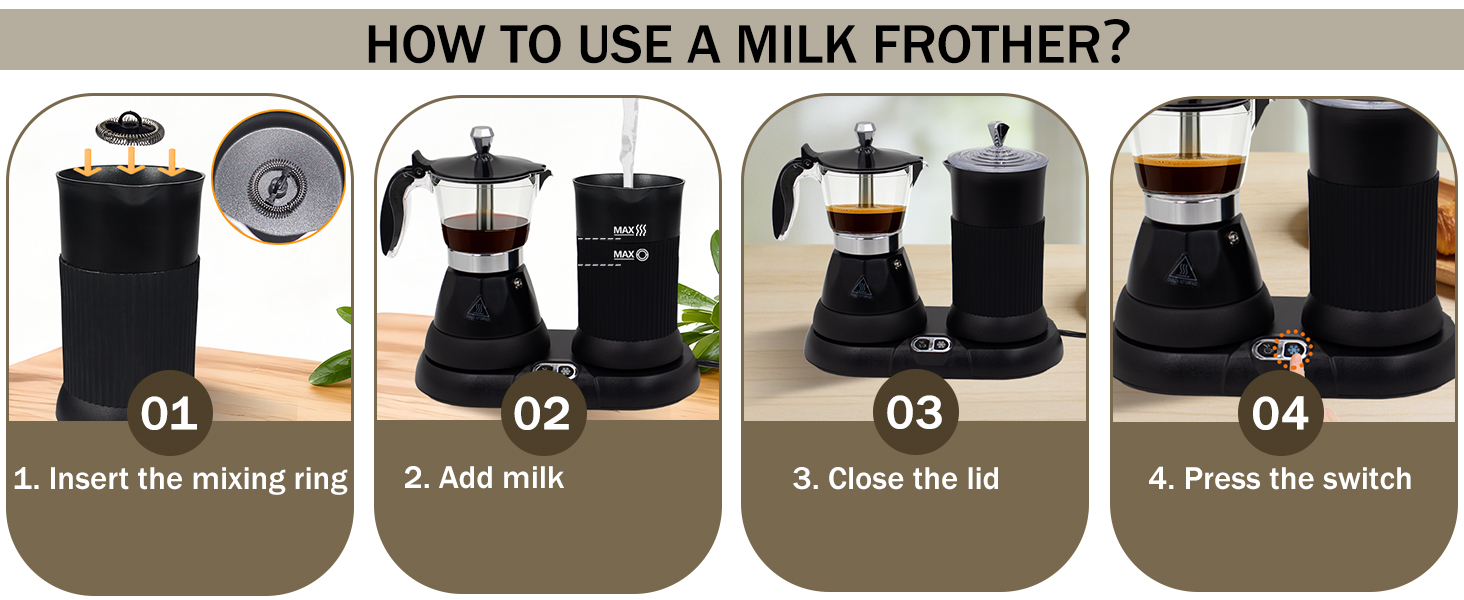 HOW TO USE A MILK FROTHER?

01
1. Insert the mixing ring

MAX
MAX
02
2. Add milk

03
3. Close the lid

04
4. Press the switch