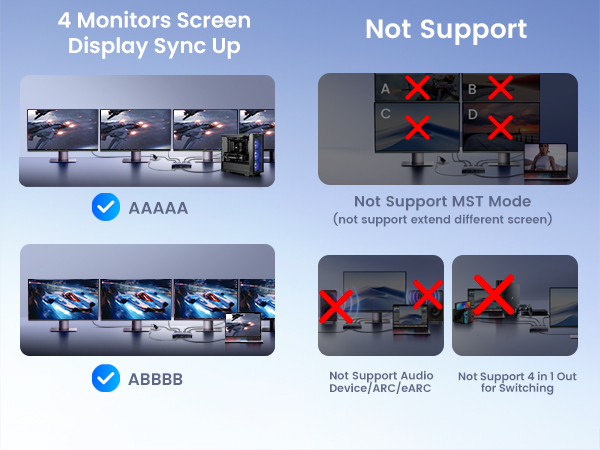 4 Monitors Screen Display Sync Up

AAAAA

ABBBB

Not Support

A B C D

Not Support MST Mode
(not support extend different screen)

Not Support Audio Device/ARC/eARC

Not Support 4 in 1 Out for Switching