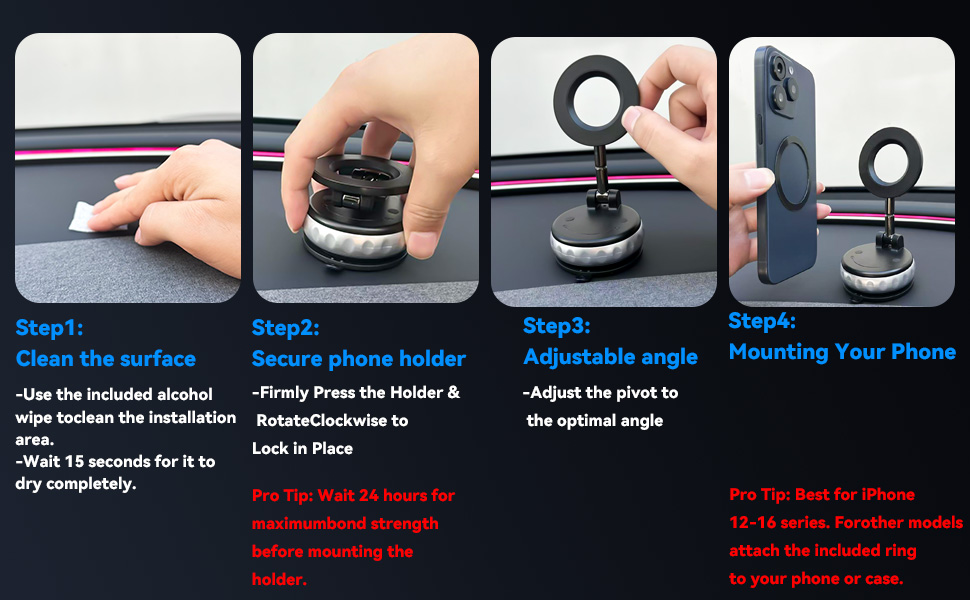 Step1:
Clean the surface

-Use the included alcohol wipe toclean the installation area.
-Wait 15 seconds for it to dry completely.

Step2:
Secure phone holder

-Firmly Press the Holder & RotateClockwise to Lock in Place

Pro Tip: Wait 24 hours for maximumbond strength before mounting the holder.

Step3:
Adjustable angle

-Adjust the pivot to the optimal angle

Step4:
Mounting Your Phone

Pro Tip: Best for iPhone 12-16 series. Forother models attach the included ring to your phone or case.