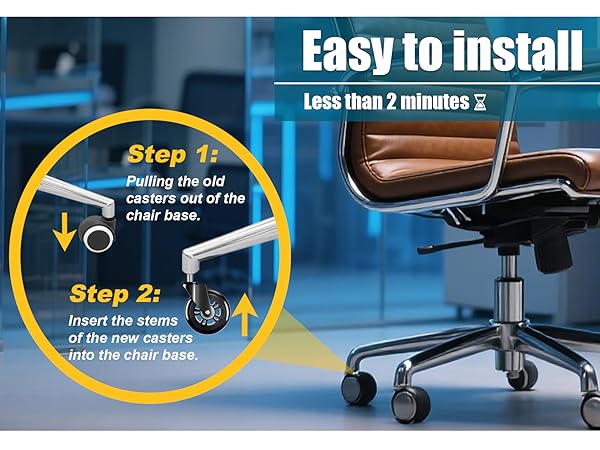 Easy to install

Less than 2 minutes ⌛

Step 1:
Pulling the old casters out of the chair base.

Step 2:
Insert the stems of the new casters into the chair base.